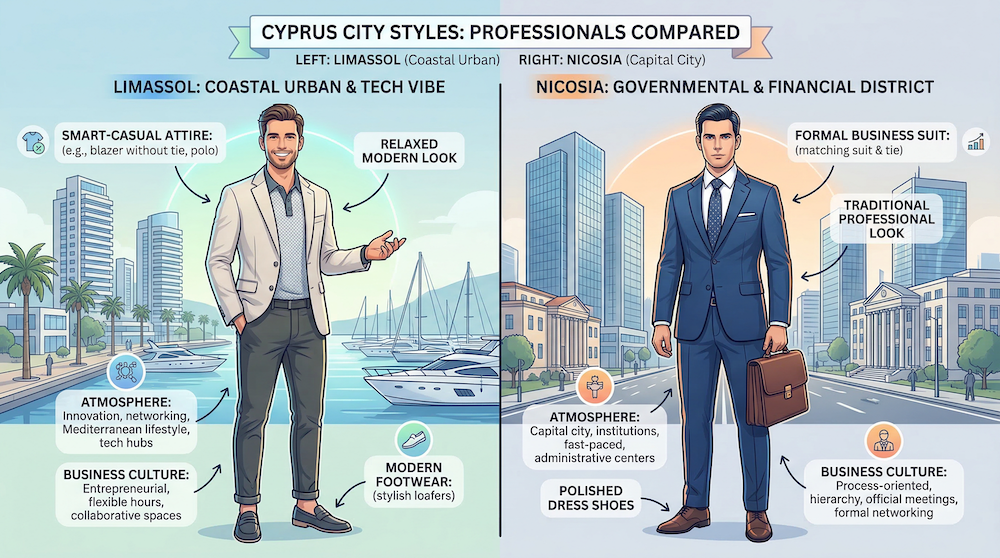 CYPRUS CITY STYLES: PROFESSIONALS COMPARED

LEFT: LIMASSOL (Coastal Urban) RIGHT: NICOSIA (Capital City)

LIMASSOL: COASTAL URBAN & TECH VIBE

SMART-CASUAL ATTIRE: (e.g., blazer without tie, polo)

RELAXED MODERN LOOK

ATMOSPHERE: Innovation, networking, Mediterranean lifestyle, tech hubs

BUSINESS CULTURE: Entrepreneurial, flexible hours, collaborative spaces

MODERN FOOTWEAR: (stylish loafers)

NICOSIA: GOVERNMENTAL & FINANCIAL DISTRICT

FORMAL BUSINESS SUIT: (matching suit & tie)

TRADITIONAL PROFESSIONAL LOOK

ATMOSPHERE: Capital city, institutions, fast-paced, administrative centers

POLISHED DRESS SHOES

BUSINESS CULTURE: Process-oriented, hierarchy, official meetings, formal networking