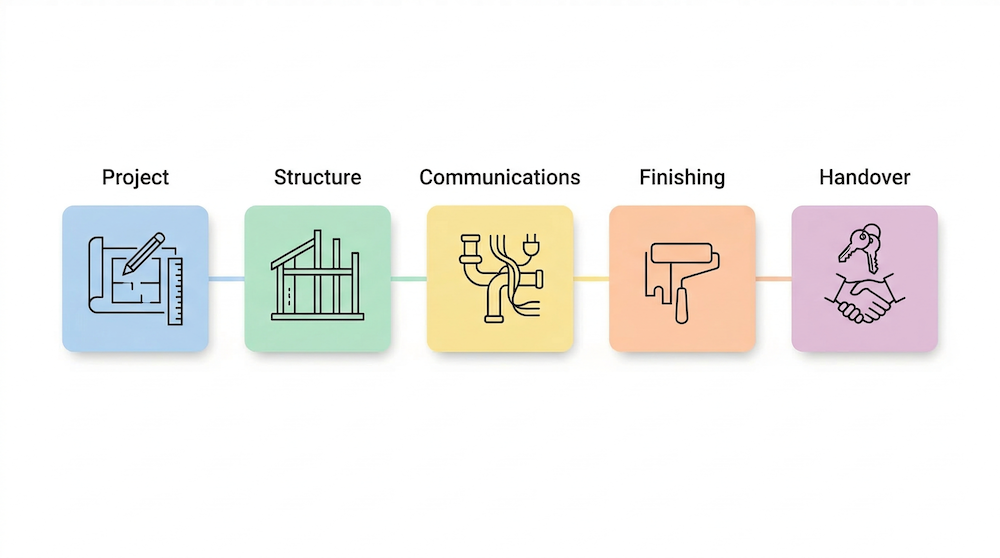 Project

Structure

Communications

Finishing

Handover