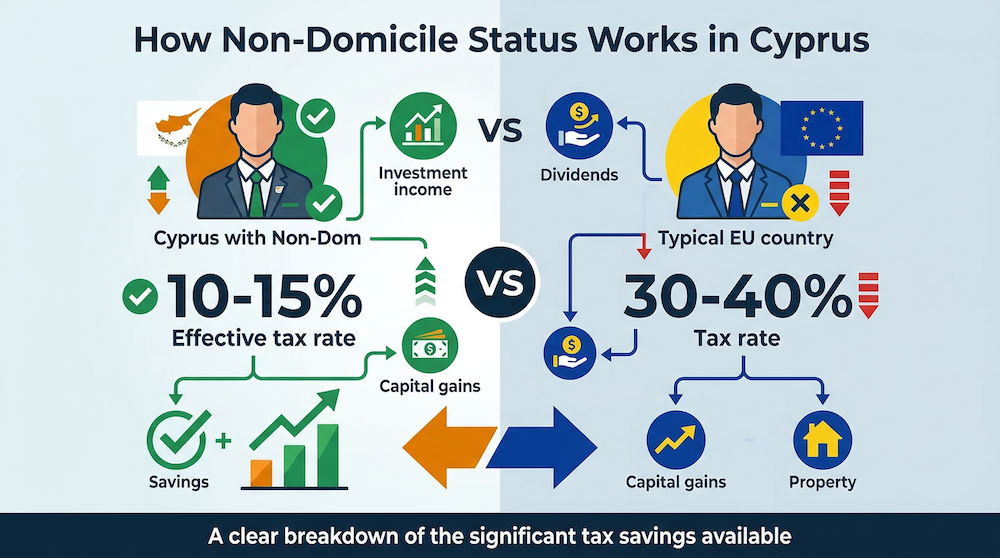 How Non-Domicile Status Works in Cyprus

Investment income

VS

Dividends

Cyprus with Non-Dom

Typical EU country

10-15%

Effective tax rate

VS

30-40%

Tax rate

Capital gains

Savings

Capital gains

Property

A clear breakdown of the significant tax savings available